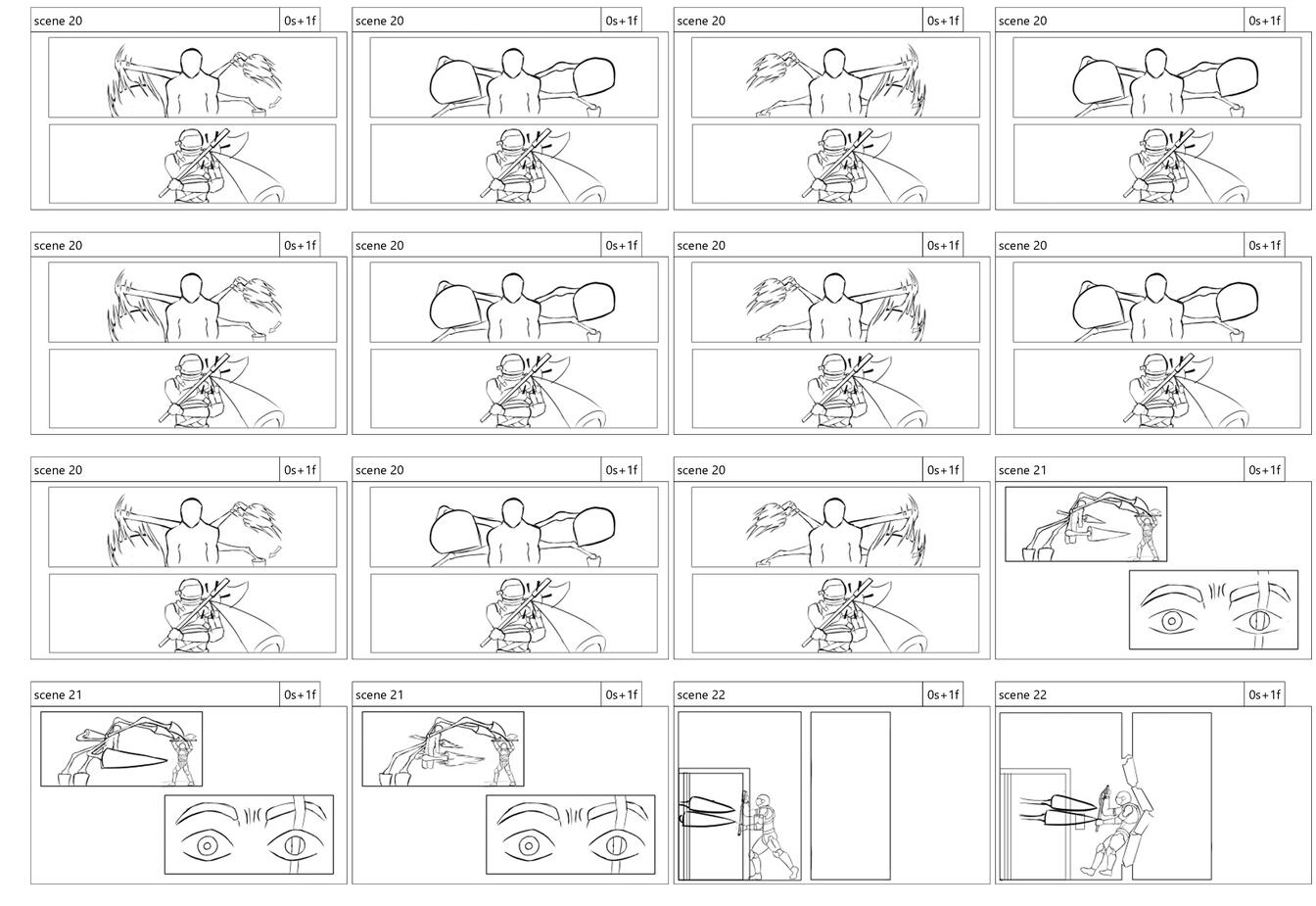 scene 20 0s+1f

scene 20 0s+1f

scene 20 0s+1f

scene 20 0s+1f

scene 20 0s+1f

scene 20 0s+1f

scene 20 0s+1f

scene 20 0s+1f

scene 20 0s+1f

scene 20 0s+1f

scene 20 0s+1f

scene 21 0s+1f

scene 21 0s+1f

scene 21 0s+1f

scene 22 0s+1f

scene 22 0s+1f