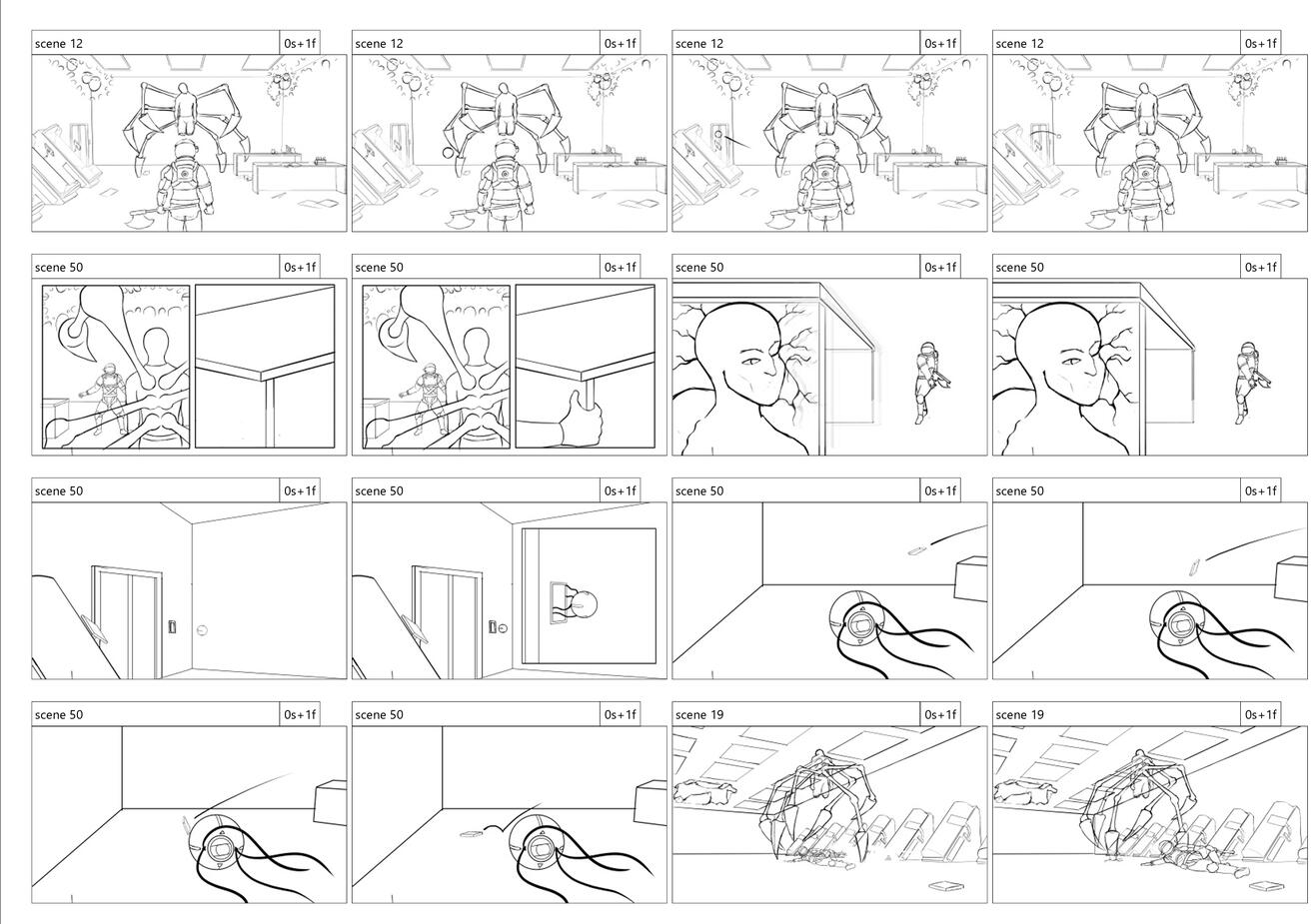 scene 12
0s+1f

scene 12
0s+1f

scene 12
0s+1f

scene 12
0s+1f

scene 50
0s+1f

scene 50
0s+1f

scene 50
0s+1f

scene 50
0s+1f

scene 50
0s+1f

scene 50
0s+1f

scene 50
0s+1f

scene 50
0s+1f

scene 50
0s+1f

scene 50
0s+1f

scene 19
0s+1f

scene 19
0s+1f